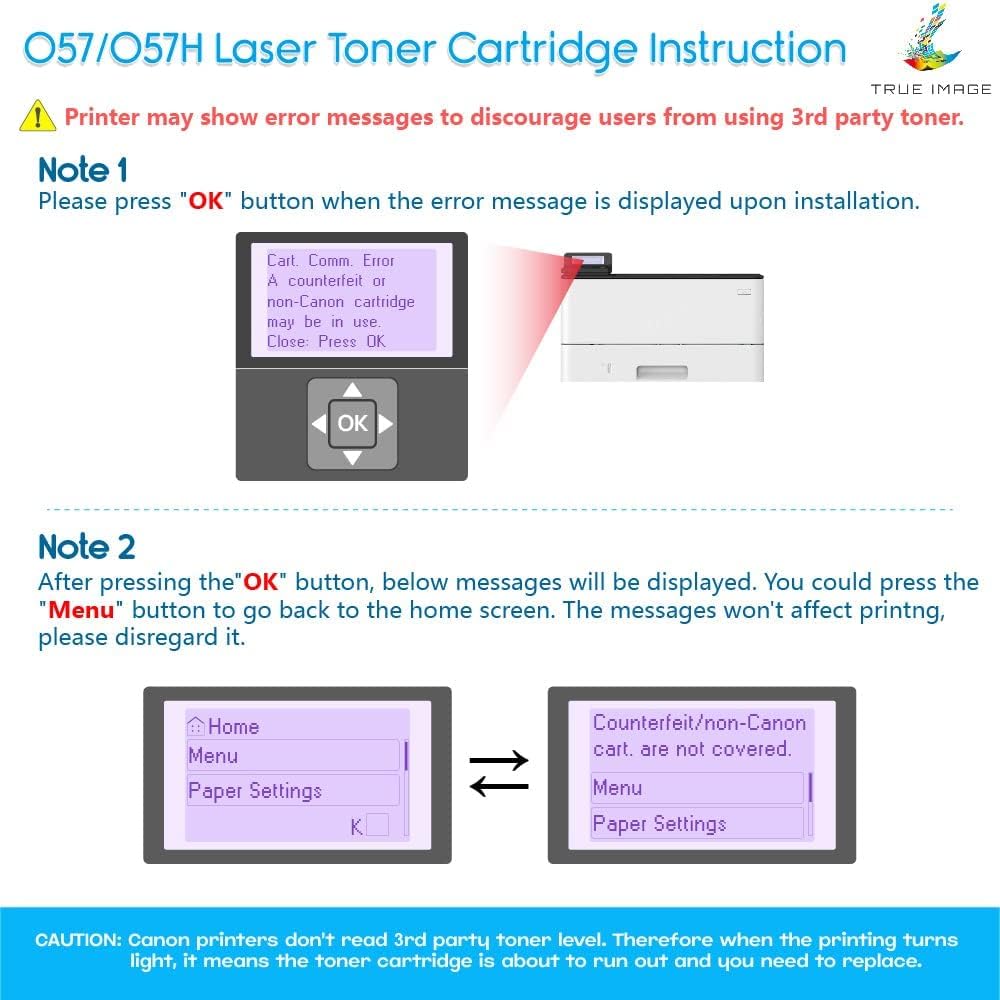 O57/O57H Laser Toner Cartridge Instruction

TRUE IMAGE

Printer may show error messages to discourage users from using 3rd party toner.

Note 1
Please press "OK" button when the error message is displayed upon installation.

Cart. Comm. Error
A counterfeit or non-Canon cartridge may be in use.
Close: Press OK

OK

Note 2
After pressing the"OK" button, below messages will be displayed. You could press the "Menu" button to go back to the home screen. The messages won't affect printng, please disregard it.

Home
Menu
Paper Settings
K

Counterfeit/non-Canon cart. are not covered.
Menu
Paper Settings

CAUTION: Canon printers don't read 3rd party toner level. Therefore when the printing turns light, it means the toner cartridge is about to run out and you need to replace.