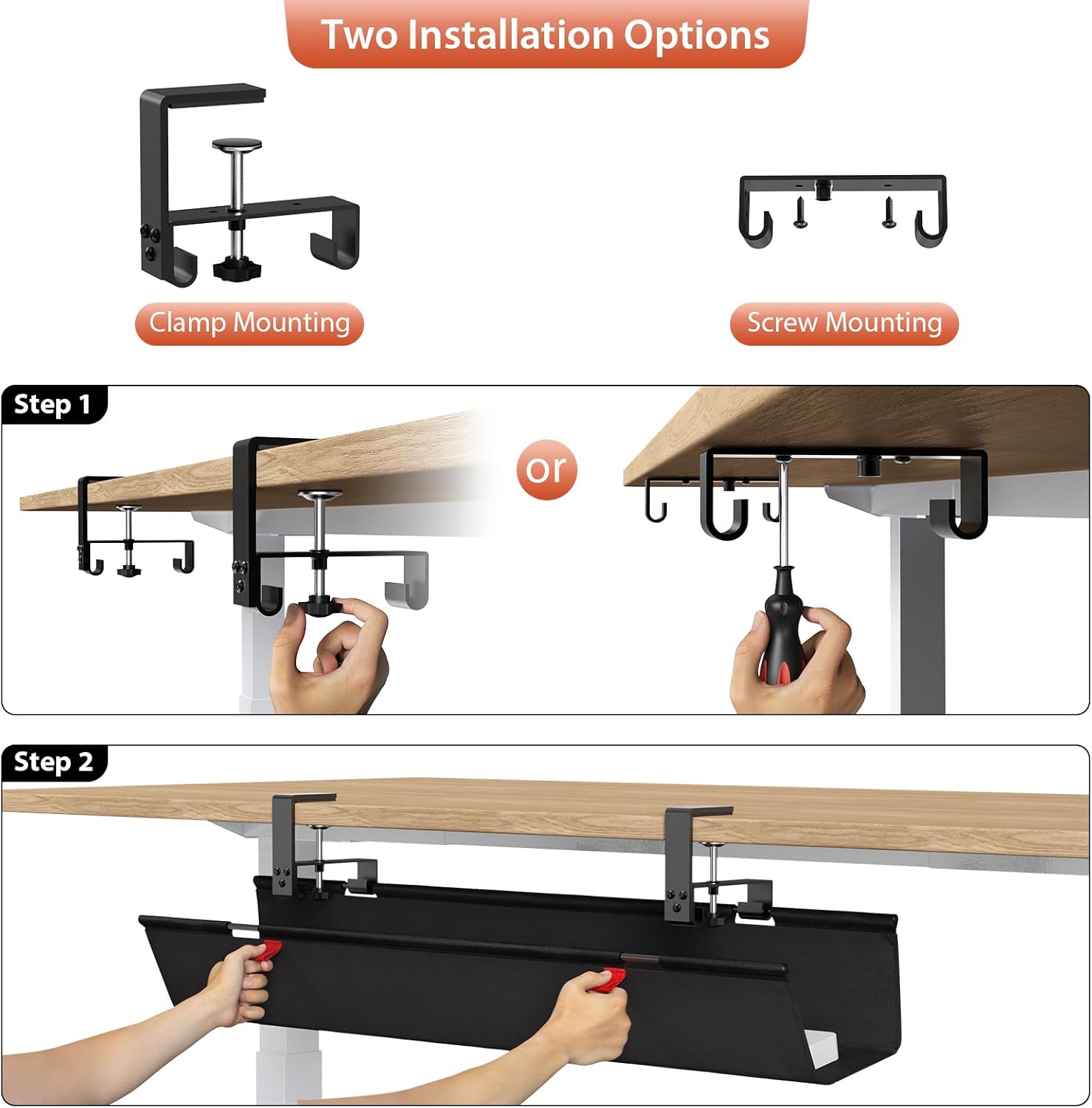 Two Installation Options

Clamp Mounting

Screw Mounting

Step 1

or

Step 2