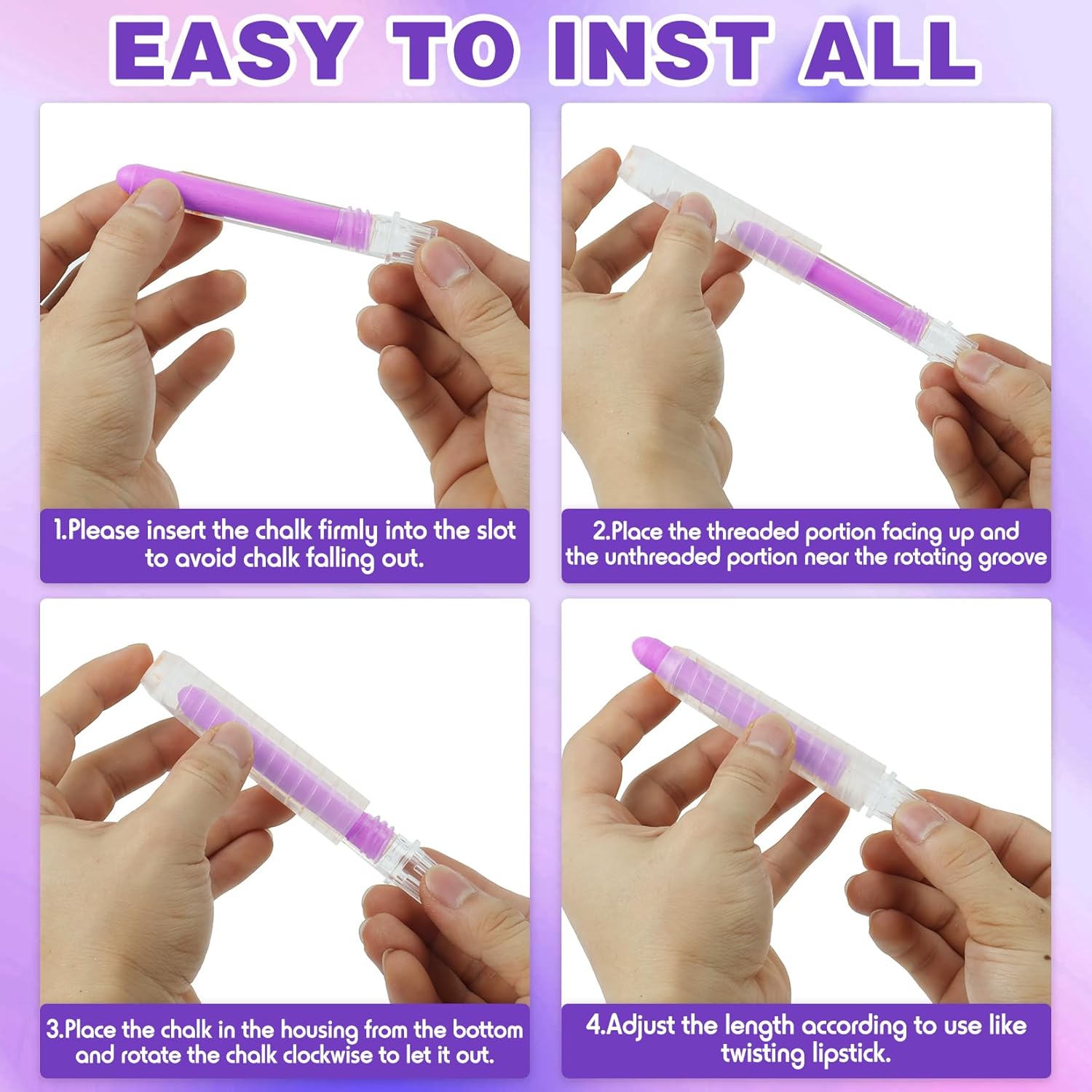 EASY TO INST ALL

1.Please insert the chalk firmly into the slot to avoid chalk falling out.

2.Place the threaded portion facing up and the unthreaded portion near the rotating groove

3.Place the chalk in the housing from the bottom and rotate the chalk clockwise to let it out.

4.Adjust the length according to use like twisting lipstick.