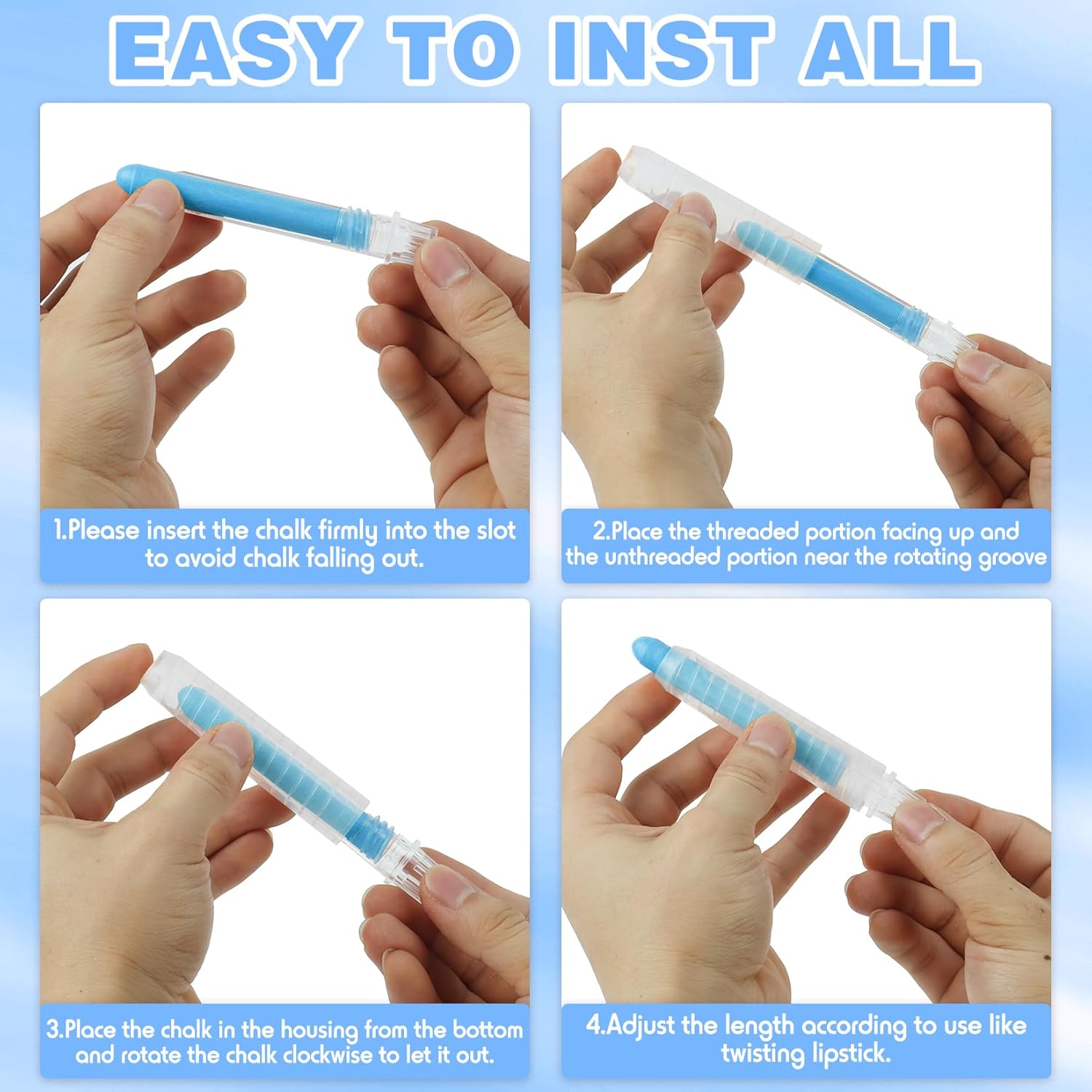 EASY TO INST ALL

1.Please insert the chalk firmly into the slot to avoid chalk falling out.

2.Place the threaded portion facing up and the unthreaded portion near the rotating groove

3.Place the chalk in the housing from the bottom and rotate the chalk clockwise to let it out.

4.Adjust the length according to use like twisting lipstick.