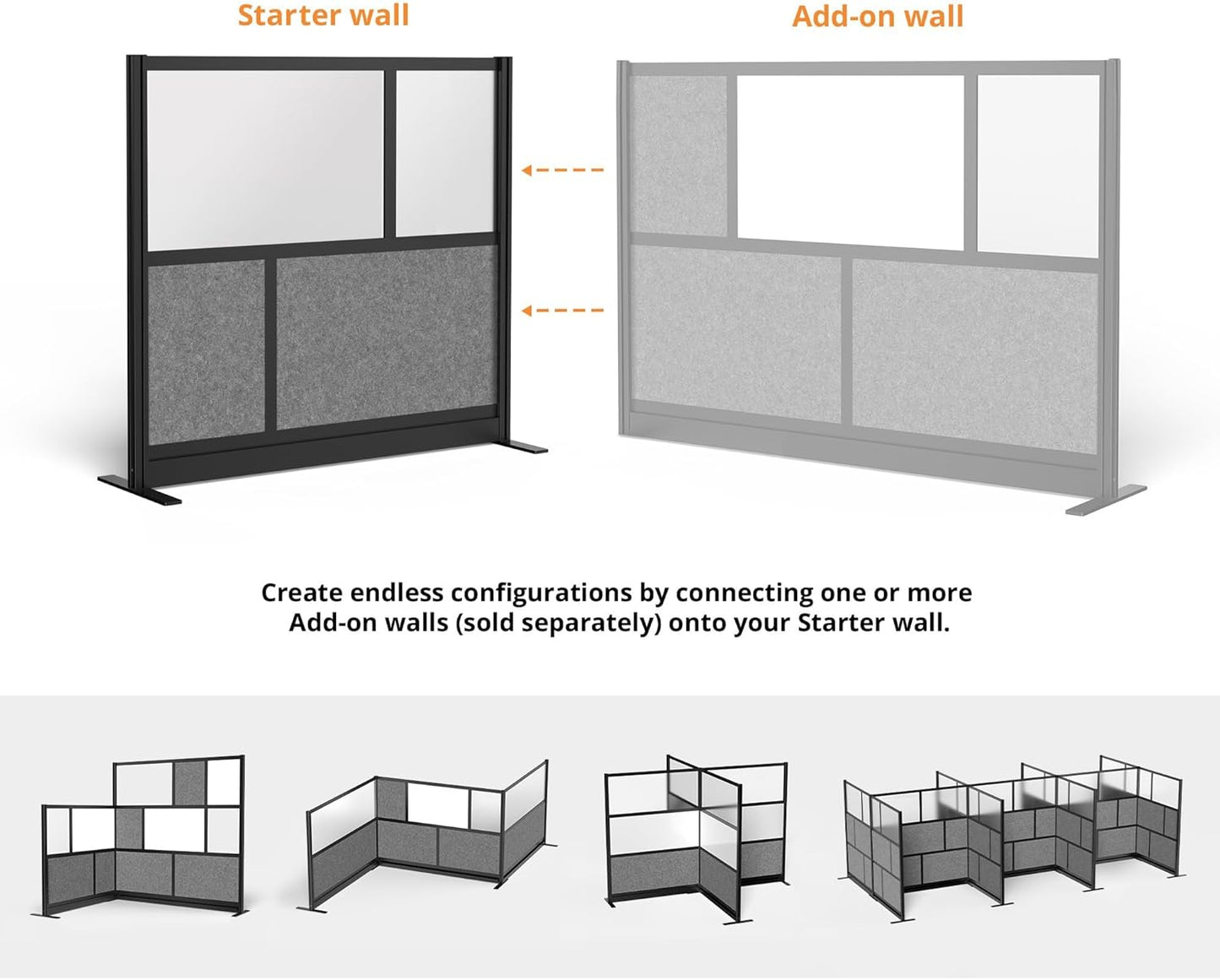 Starter wall

Add-on wall

Create endless configurations by connecting one or more Add-on walls (sold separately) onto your Starter wall.